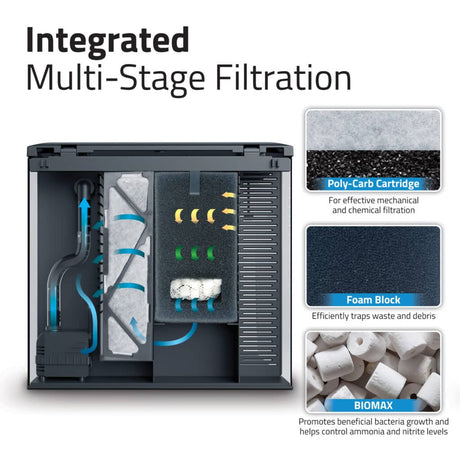 Integrated
Multi-Stage Filtration

Poly-Carb Cartridge
For effective mechanical and chemical filtration

Foam Block
Efficiently traps waste and debris

BIOMAX
Promotes beneficial bacteria growth and helps control ammonia and nitrite levels